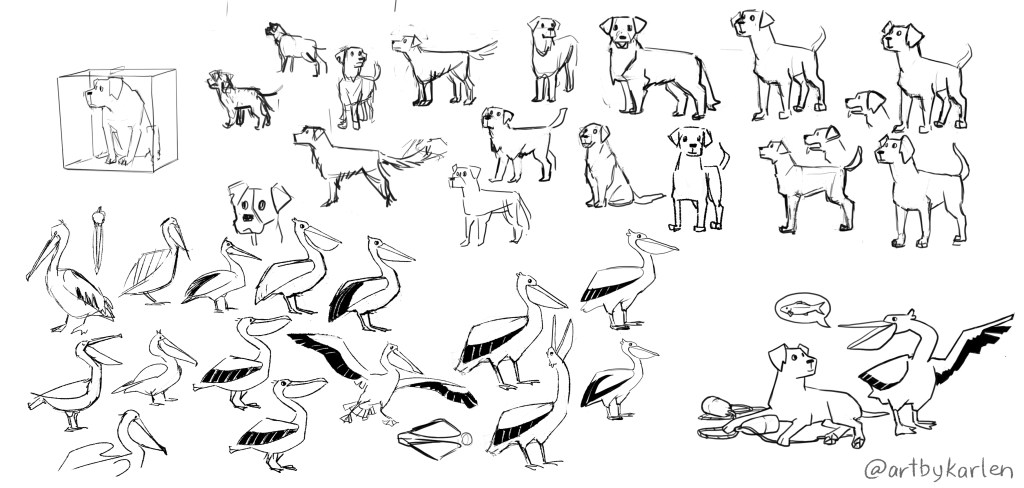 @artbykarlen